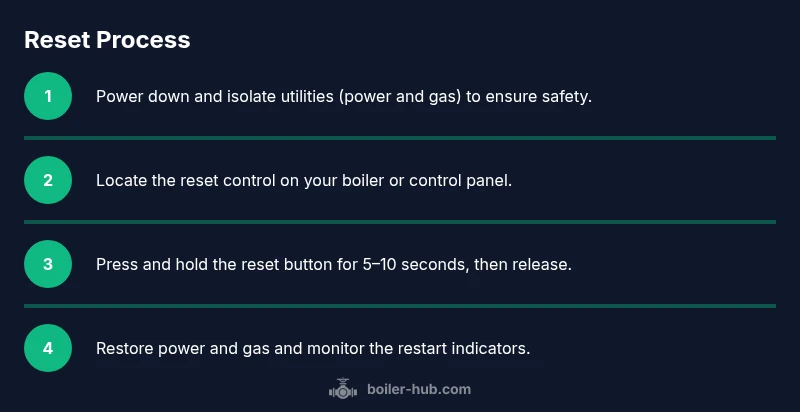 Reset Process

1

Power down and isolate utilities (power and gas) to ensure safety.

2

Locate the reset control on your boiler or control panel.

3

Press and hold the reset button for 5–10 seconds, then release.

4

Restore power and gas and monitor the restart indicators.

boiler-hub.com